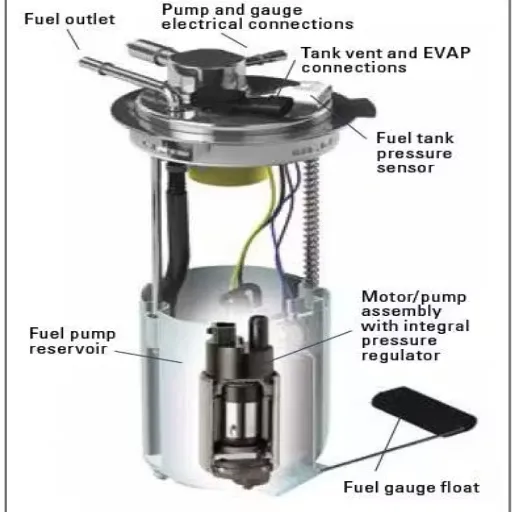 Fuel outlet

Pump and gauge electrical connections

Tank vent and EVAP connections

Fuel tank pressure sensor

Motor/pump assembly with integral pressure regulator

Fuel pump reservoir

Fuel gauge float